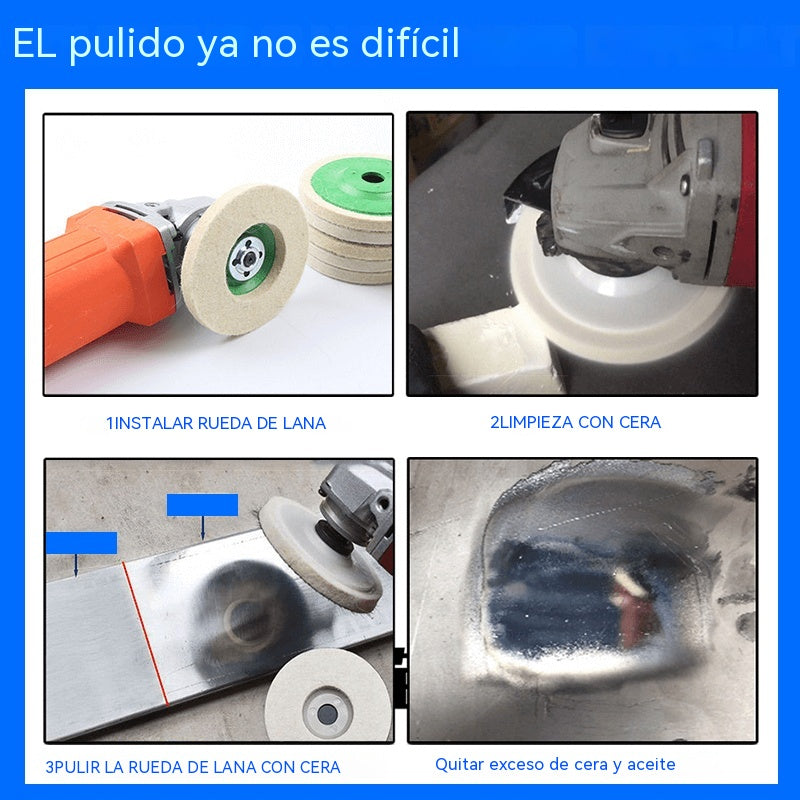 EL pulido ya no es difícil

1INSTALAR RUEDA DE LANA

2LIMPIEZA CON CERA

3PULIR LA RUEDA DE LANA CON CERA

Quitar exceso de cera y aceite