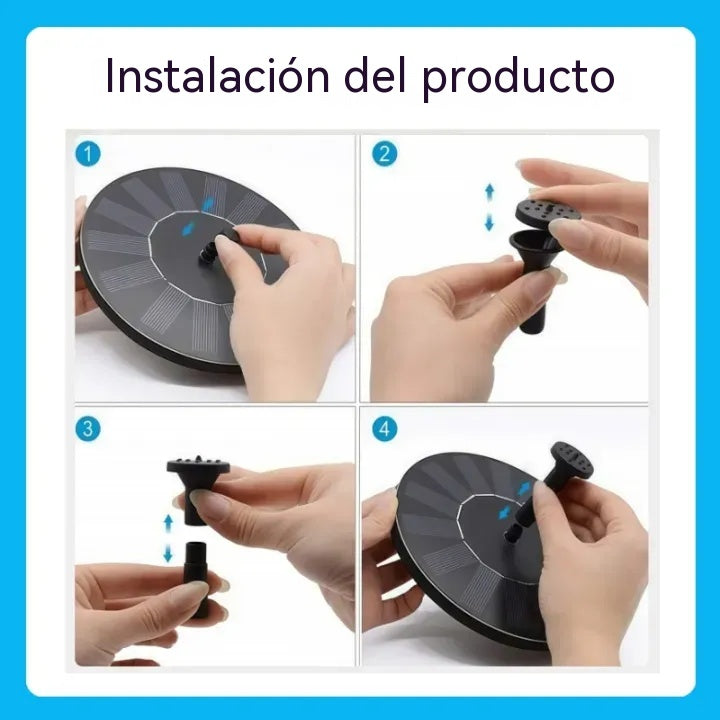 Instalación del producto

1

2

3

4